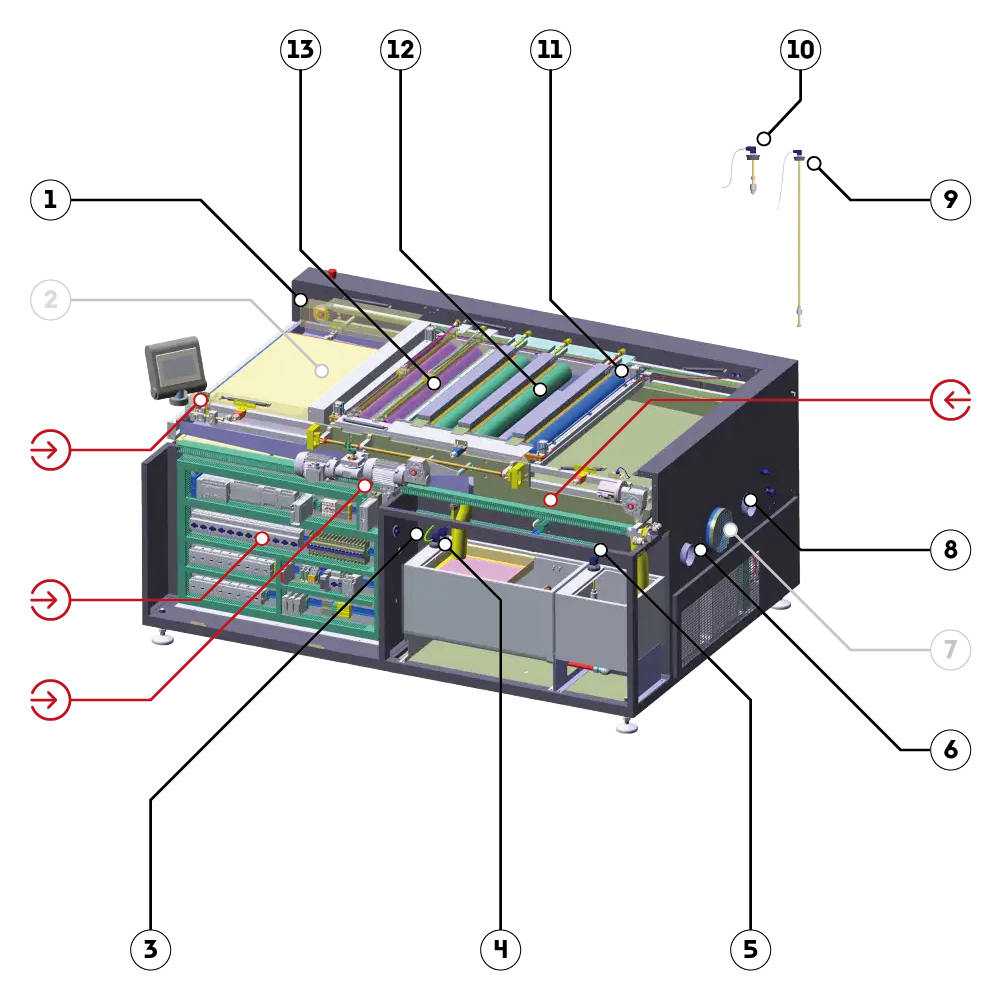 13
12
11
10
1
9
2
8
7
6
3
4
5