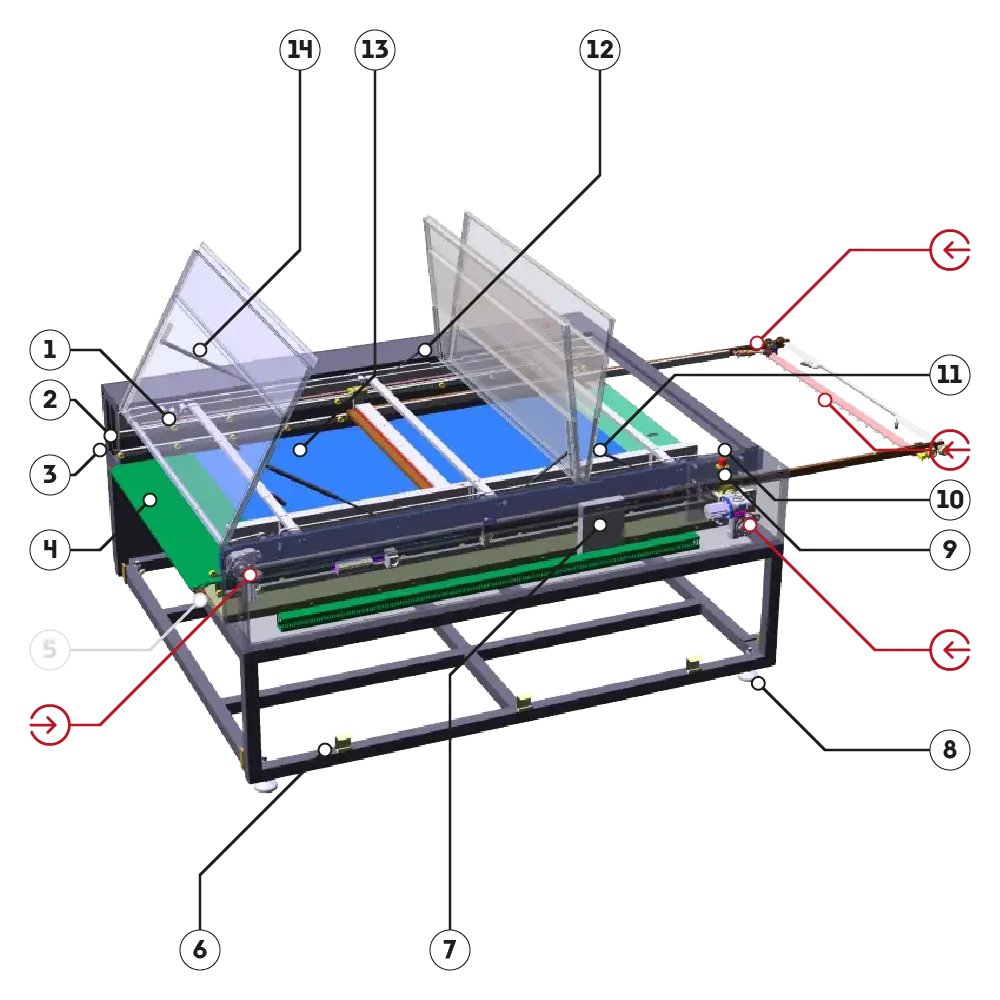 14
13
12
1
2
3
4
5
11
10
9
8
6
7